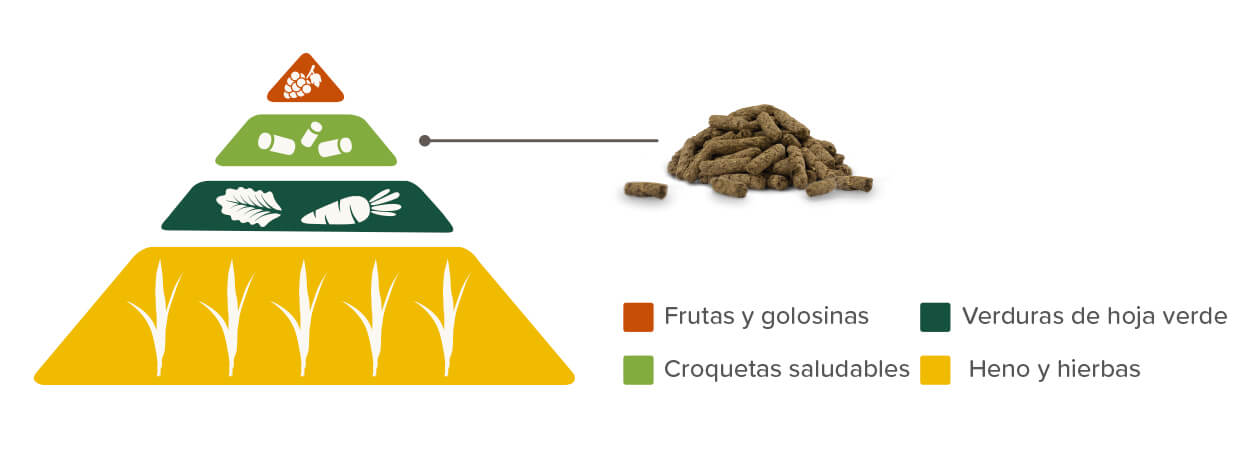 Frutas y golosinas
Verduras de hoja verde
Croquetas saludables
Heno y hierbas