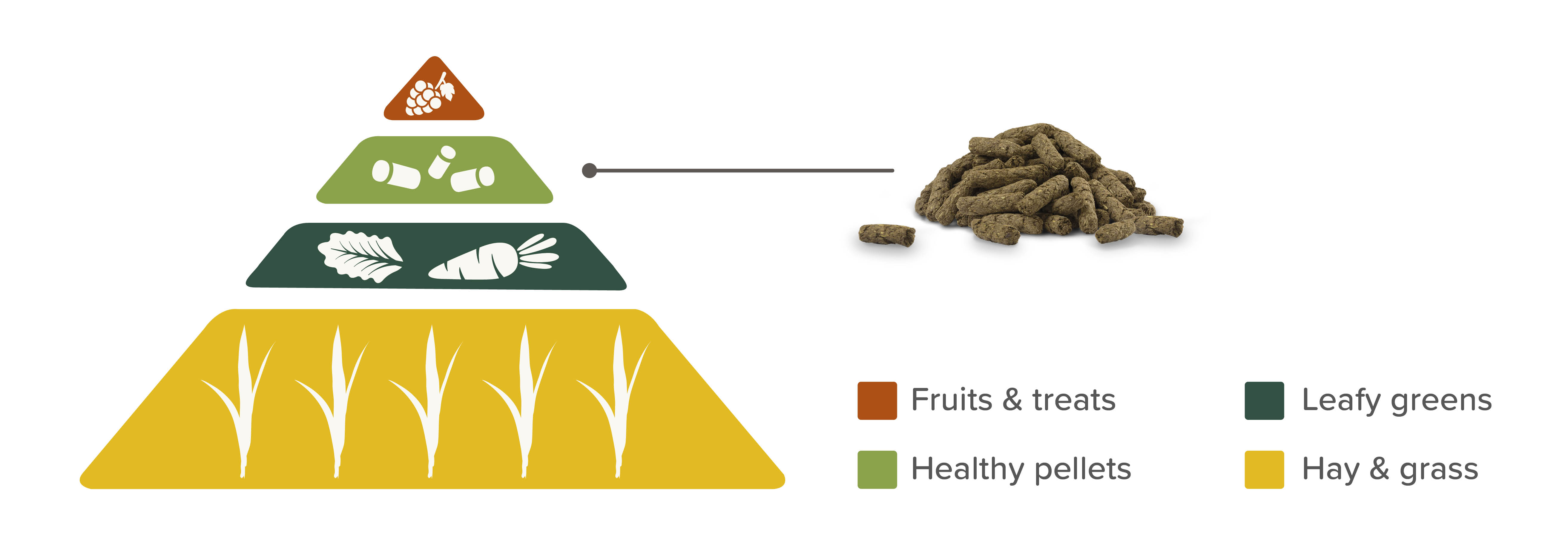 Fruits & treats
Leafy greens
Healthy pellets
Hay & grass